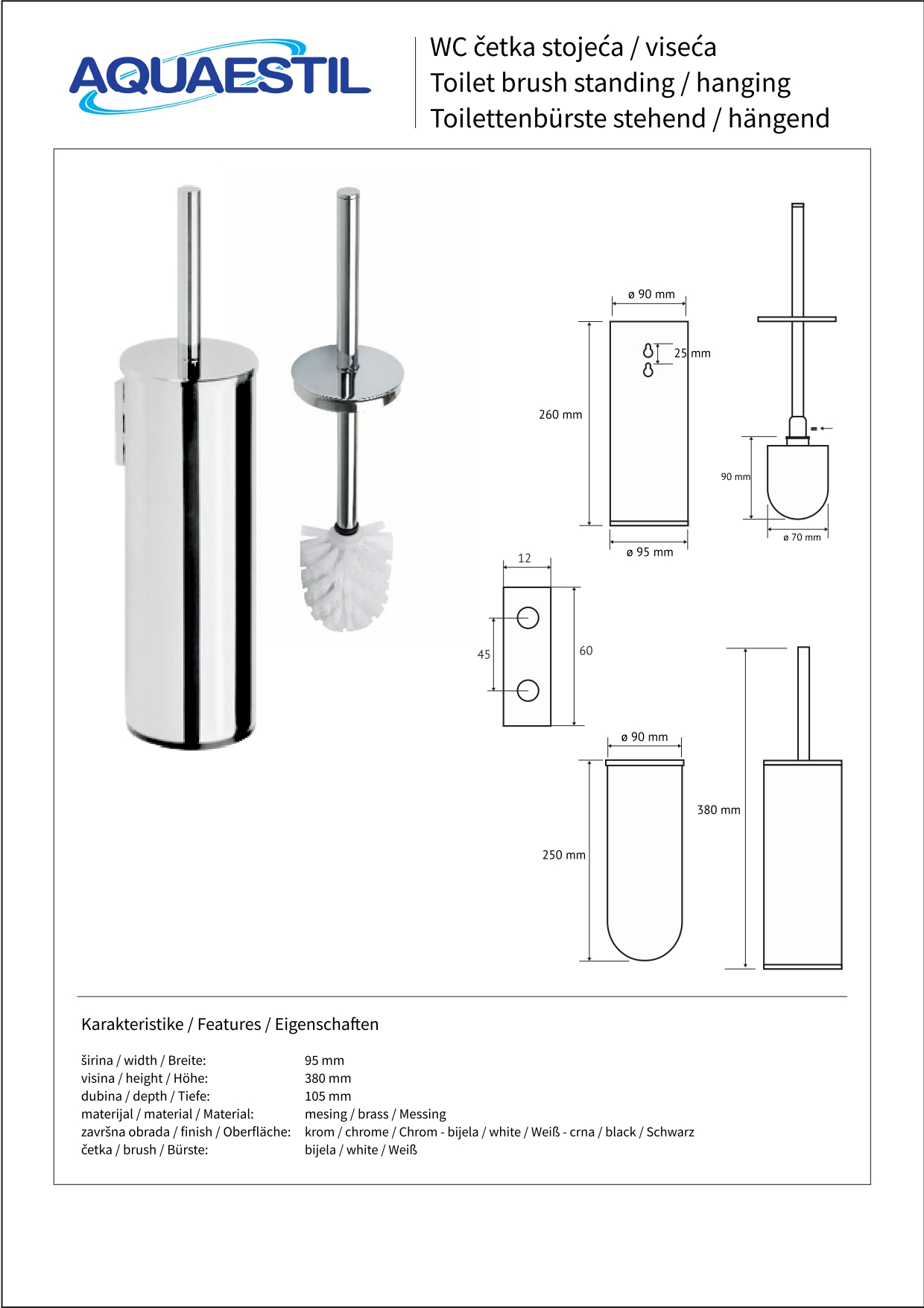 AQUAESTIL

WC četka stojeća / viseća
Toilet brush standing / hanging
Toilettenbürste stehend / hängend

ø 90 mm
25 mm
260 mm
ø 95 mm
90 mm
ø 70 mm
12
45
60
ø 90 mm
250 mm
380 mm

Karakteristike / Features / Eigenschaften

| | |
|---|---|
| širina / width / Breite: | 95 mm |
| visina / height / Höhe: | 380 mm |
| dubina / depth / Tiefe: | 105 mm |
| materijal / material / Material: | mesing / brass / Messing |
| završna obrada / finish / Oberfläche: | krom / chrome / Chrom - bijela / white / Weiß - crna / black / Schwarz |
| četka / brush / Bürste: | bijela / white / Weiß |